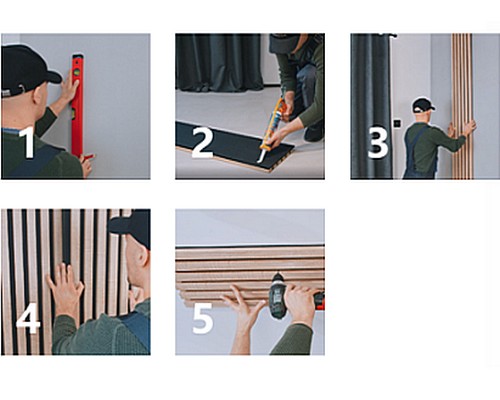 1

2

3

4

5